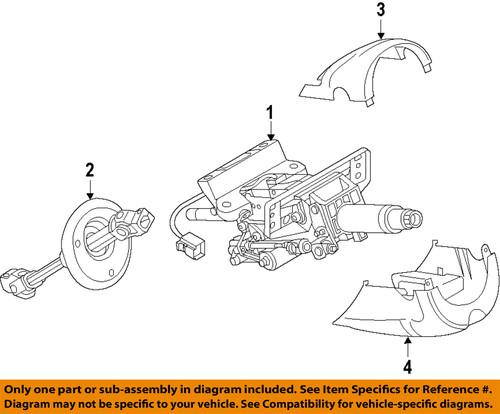 3

1

2

4

Only one part or sub-assembly in diagram included. See Item Specifics for Reference #. Diagram may not be specific to your vehicle. See Compatibility for vehicle-specific diagrams.