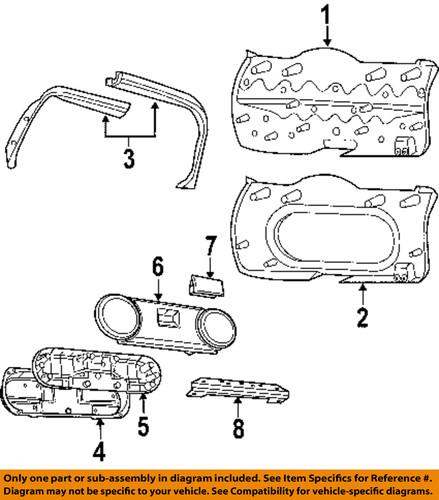 1

3

7

6

2

5

8

4

Only one part or sub-assembly in diagram included. See Item Specifics for Reference #. Diagram may not be specific to your vehicle. See Compatibility for vehicle-specific diagrams.