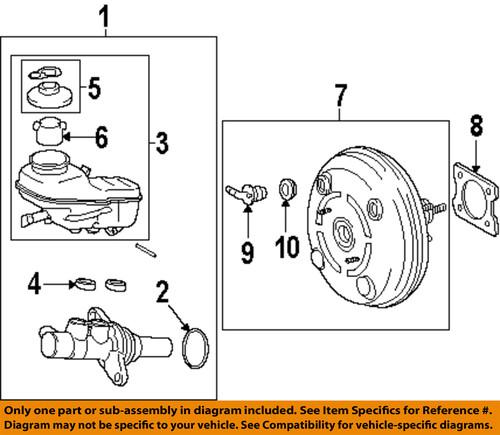 1
5
6
3
4
2
7
8
9
10

Only one part or sub-assembly in diagram included. See Item Specifics for Reference #.
Diagram may not be specific to your vehicle. See Compatibility for vehicle-specific diagrams.