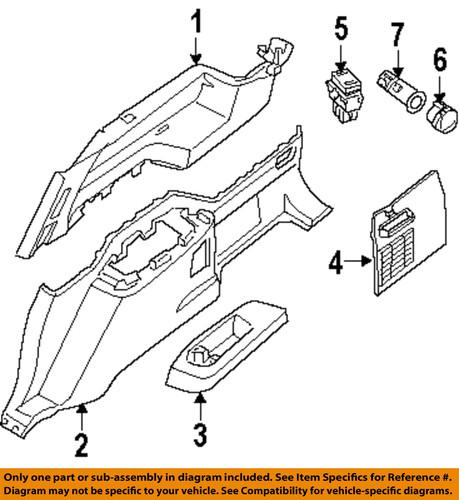 1
5
7
6
4
2
3

Only one part or sub-assembly in diagram included. See Item Specifics for Reference #.
Diagram may not be specific to your vehicle. See Compatibility for vehicle-specific diagrams.