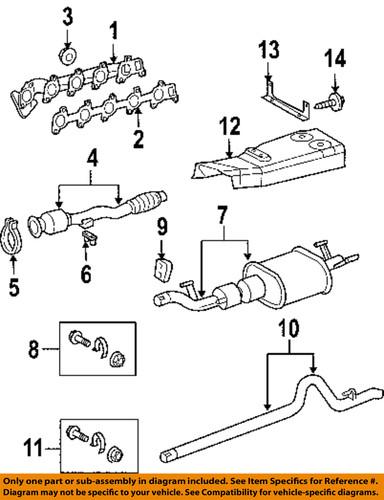 3
1
13
14
2
12
4
9
7
5
6
8
10
11

Only one part or sub-assembly in diagram included. See Item Specifics for Reference #. Diagram may not be specific to your vehicle. See Compatibility for vehicle-specific diagrams.