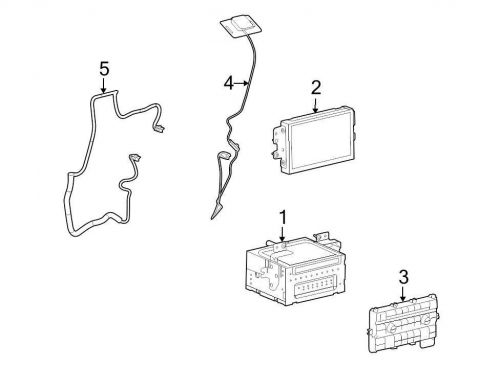 5
4
2
1
3