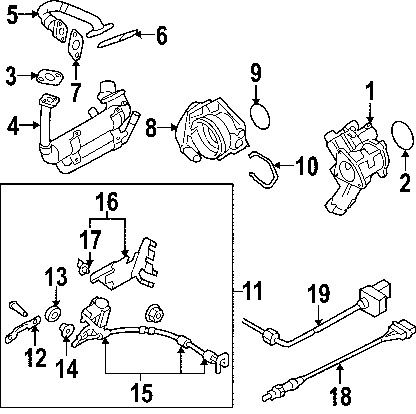 5
6
3
7
9
1
4
8
2
10
16
17
13
11
19
12
14
15
18