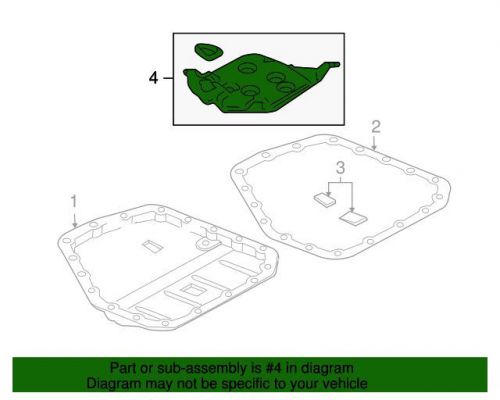 4

2

3

1

Part or sub-assembly is #4 in diagram
Diagram may not be specific to your vehicle