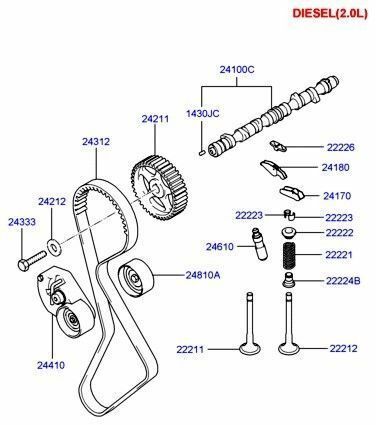 DIESEL(2.0L)

24100C
1430JC
24211
24312
22226
24180
24170
24212
24333
22223
22223
22222
24610
22221
24810A
22224B
22211
22212
24410