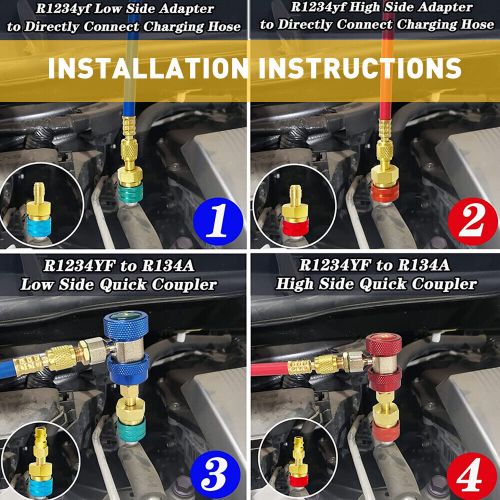 R1234yf Low Side Adapter to Directly Connect Charging Hose

R1234yf High Side Adapter to Directly Connect Charging Hose

INSTALLATION INSTRUCTIONS

1

2

R1234YF to R134A Low Side Quick Coupler

R1234YF to R134A High Side Quick Coupler

3

4