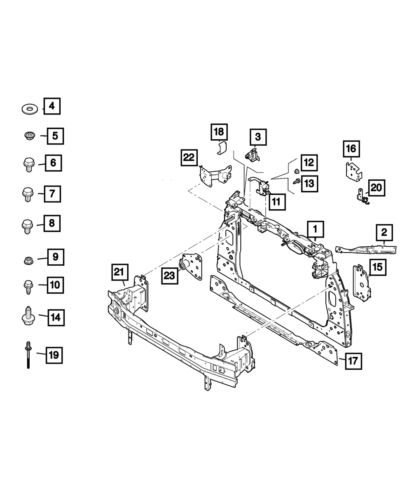 4
5
6
7
8
9
10
14
19
18
3
22
12
13
11
16
20
1
2
15
21
23
17