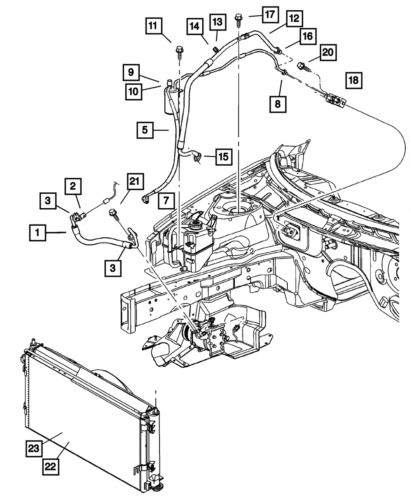 11
14
13
17
12
16
20
18
9
10
8
5
15
2
21
3
7
1
3
23
22