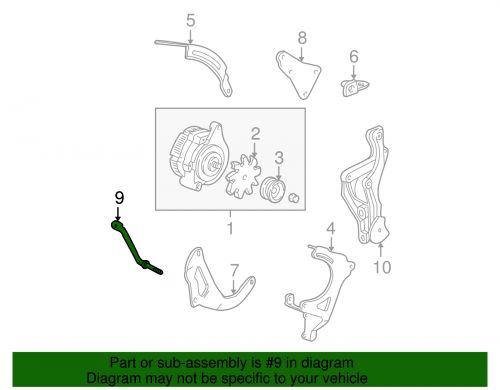 5
8
6
2
3
9
1
4
10
7

Part or sub-assembly is #9 in diagram
Diagram may not be specific to your vehicle