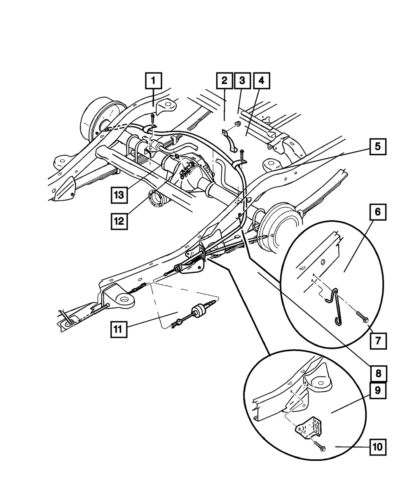 1
2
3
4
5
13
12
6
11
7
8
9
10