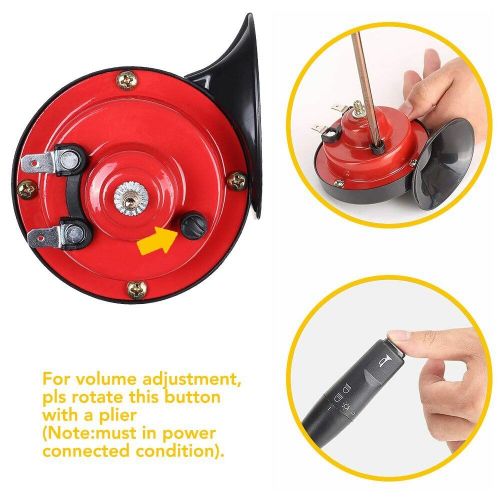 For volume adjustment, pls rotate this button with a plier (Note:must in power connected condition).