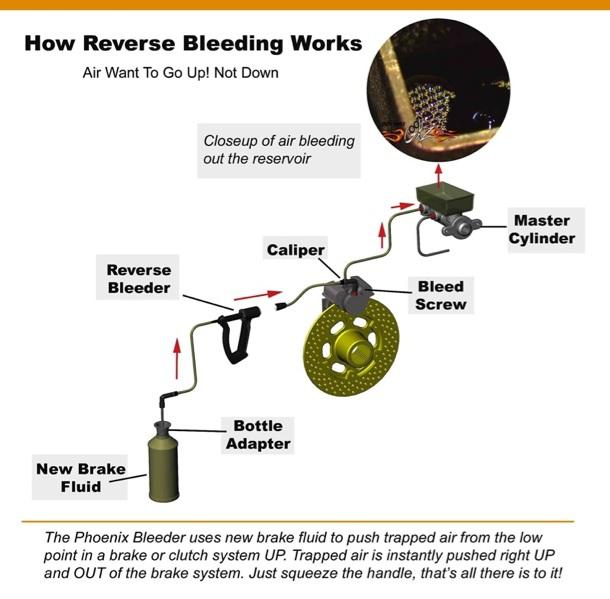 How Reverse Bleeding Works

Air Want To Go Up! Not Down

Closeup of air bleeding out the reservoir

Master Cylinder

Caliper

Reverse Bleeder

Bleed Screw

Bottle Adapter

New Brake Fluid

The Phoenix Bleeder uses new brake fluid to push trapped air from the low point in a brake or clutch system UP. Trapped air is instantly pushed right UP and OUT of the brake system. Just squeeze the handle, that's all there is to it!