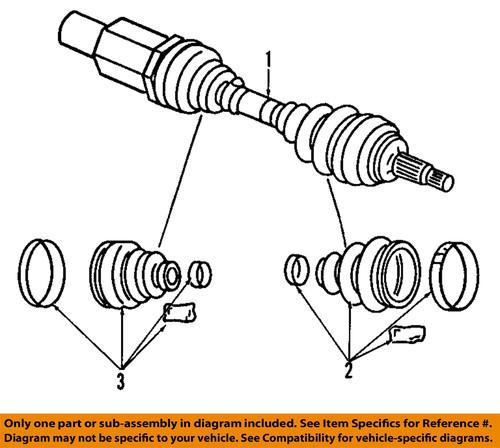 1

3

2

Only one part or sub-assembly in diagram included. See Item Specifics for Reference #. Diagram may not be specific to your vehicle. See Compatibility for vehicle-specific diagrams.