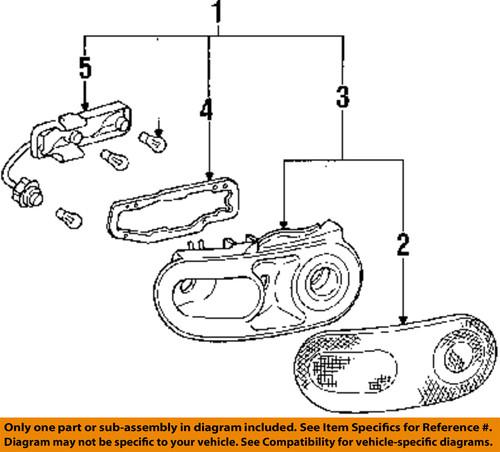 1
5
4
3
2

Only one part or sub-assembly in diagram included. See Item Specifics for Reference #.
Diagram may not be specific to your vehicle. See Compatibility for vehicle-specific diagrams.