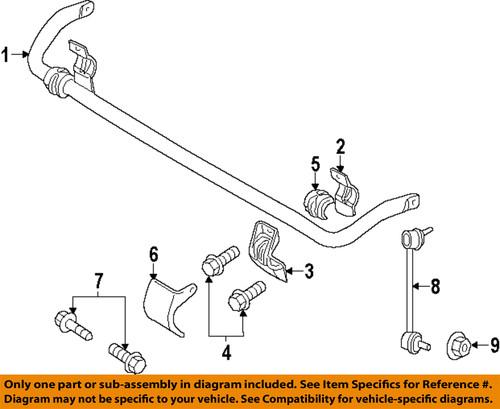 1
2
5
3
6
7
4
8
9

Only one part or sub-assembly in diagram included. See Item Specifics for Reference #. Diagram may not be specific to your vehicle. See Compatibility for vehicle-specific diagrams.