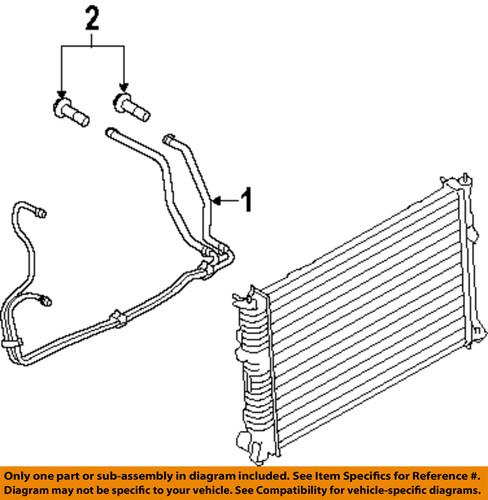 2

1

Only one part or sub-assembly in diagram included. See Item Specifics for Reference #.
Diagram may not be specific to your vehicle. See Compatibility for vehicle-specific diagrams.