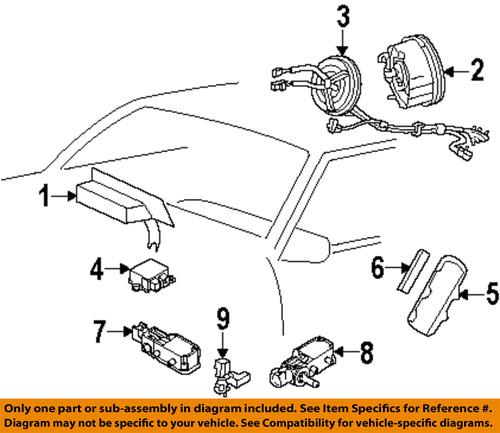 3
2
1
4
6
5
7
9
8

Only one part or sub-assembly in diagram included. See Item Specifics for Reference #.
Diagram may not be specific to your vehicle. See Compatibility for vehicle-specific diagrams.