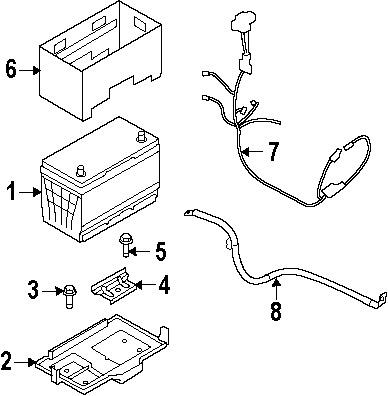 6
7
1
5
3
4
8
2