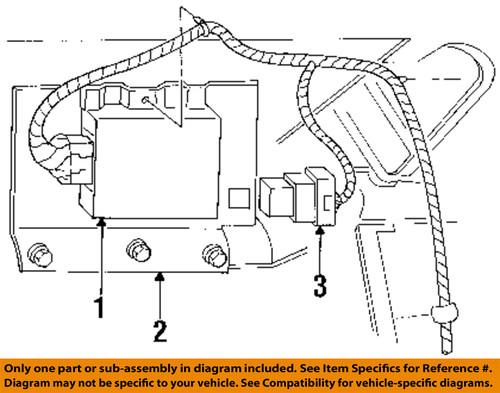 1
2
3

Only one part or sub-assembly in diagram included. See Item Specifics for Reference #.
Diagram may not be specific to your vehicle. See Compatibility for vehicle-specific diagrams.