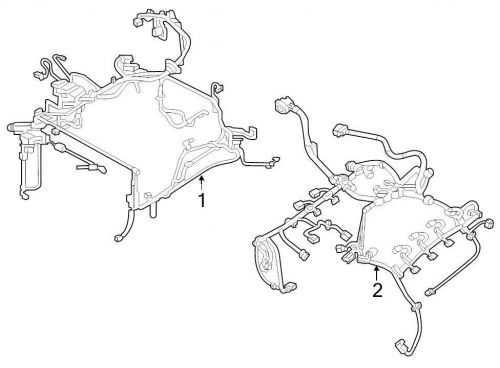 1

2