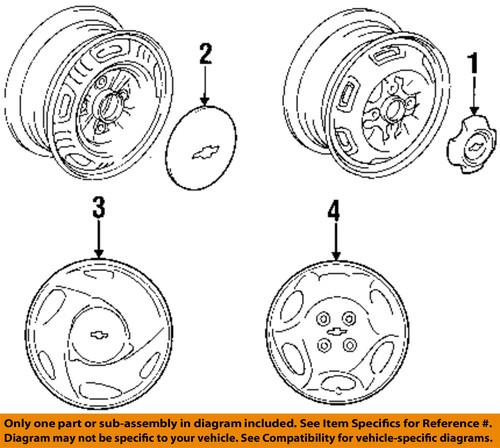 2

1

3

4

Only one part or sub-assembly in diagram included. See Item Specifics for Reference #.
Diagram may not be specific to your vehicle. See Compatibility for vehicle-specific diagrams.