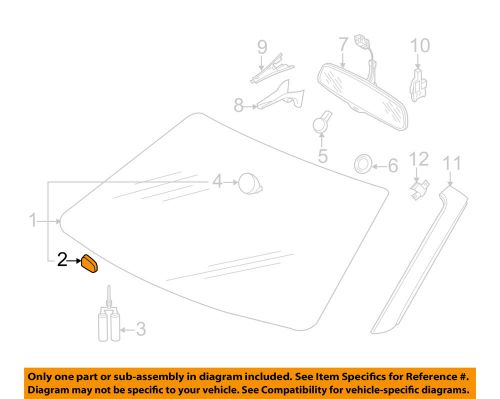 9
7
10
8
5
6
12
11
4
1
2
3

Only one part or sub-assembly in diagram included. See Item Specifics for Reference #. Diagram may not be specific to your vehicle. See Compatibility for vehicle-specific diagrams.