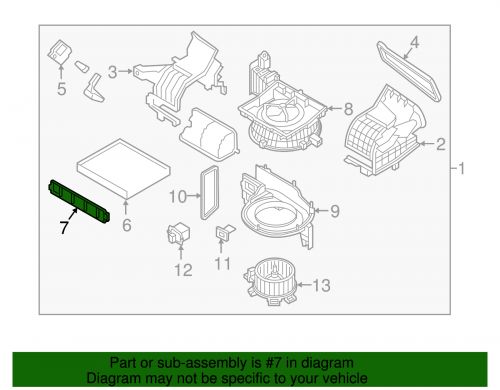 4
5
3
8
2
1
10
9
7
6
12
11
13

Part or sub-assembly is #7 in diagram
Diagram may not be specific to your vehicle