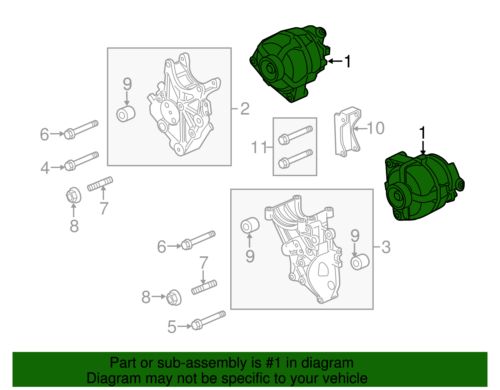 1
9
2
6
4
7
8
11
10
1
6
9
9
3
7
8
5

Part or sub-assembly is #1 in diagram
Diagram may not be specific to your vehicle