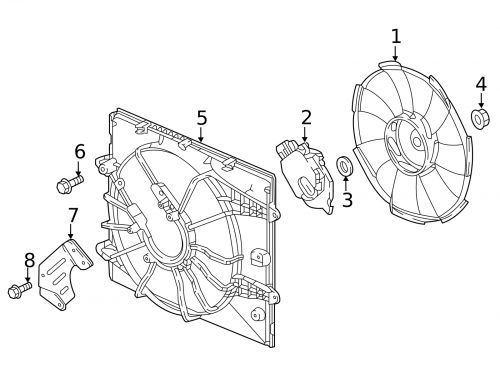 1
4
5
2
6
3
7
8