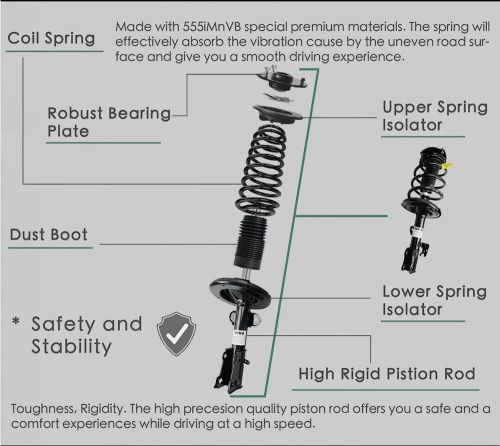 Coil Spring

Made with 555iMnVB special premium materials. The spring will effectively absorb the vibration cause by the uneven road surface and give you a smooth driving experience.

Robust Bearing Plate

Upper Spring Isolator

Dust Boot

Lower Spring Isolator

* Safety and Stability

High Rigid Pistion Rod

Toughness, Rigidity. The high precesion quality piston rod offers you a safe and a comfort experiences while driving at a high speed.