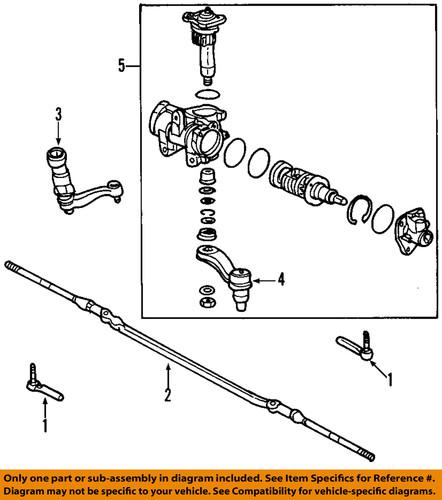 5

3

4

1

2

1

Only one part or sub-assembly in diagram included. See Item Specifics for Reference #. Diagram may not be specific to your vehicle. See Compatibility for vehicle-specific diagrams.