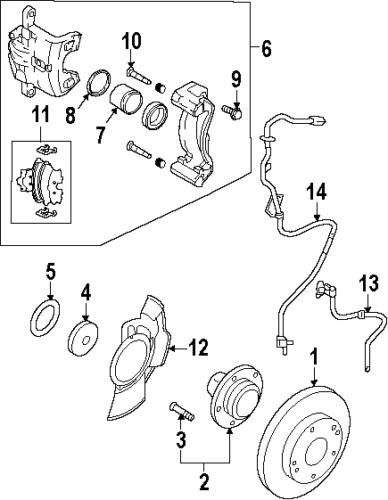 10
6
9
8
7
11
14
5
4
13
12
1
3
2