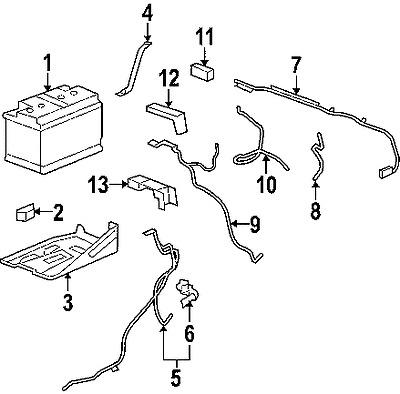 4
11
1
12
7
10
8
13
2
9
3
6
5