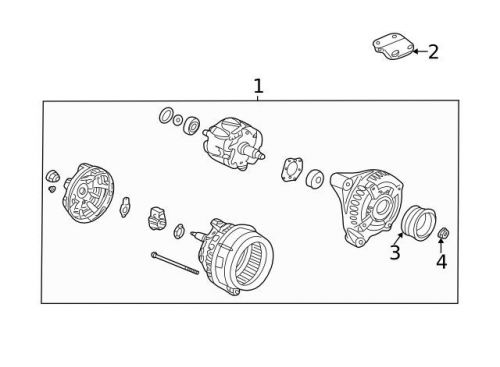 2
1
3
4