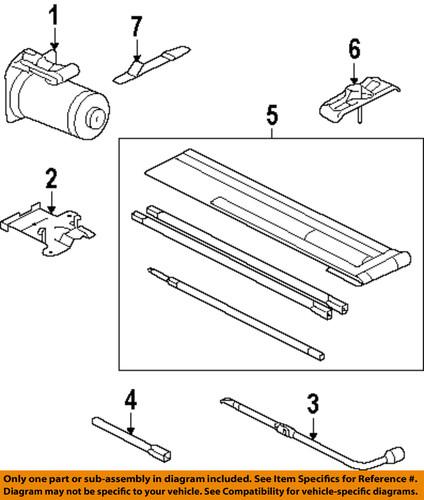 1
7
6
5
2
4
3

Only one part or sub-assembly in diagram included. See Item Specifics for Reference #.
Diagram may not be specific to your vehicle. See Compatibility for vehicle-specific diagrams.