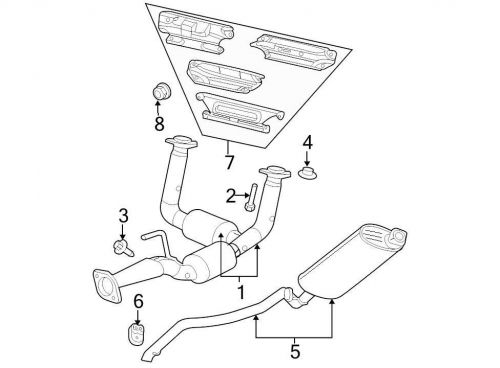 8
7
4
2
3
1
6
5