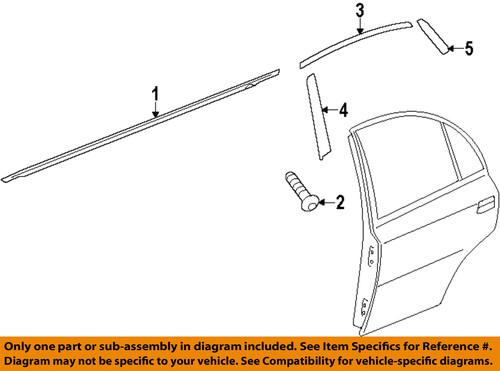 3
5
1
4
2

Only one part or sub-assembly in diagram included. See Item Specifics for Reference #. Diagram may not be specific to your vehicle. See Compatibility for vehicle-specific diagrams.