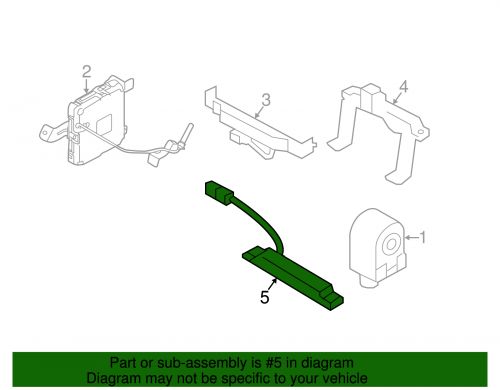 2

3

4

1

5

Part or sub-assembly is #5 in diagram
Diagram may not be specific to your vehicle