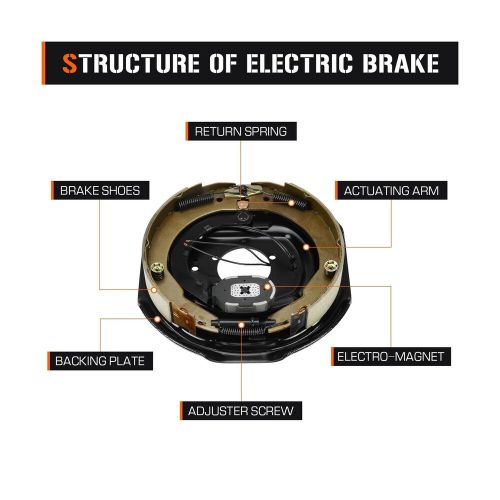 STRUCTURE OF ELECTRIC BRAKE

RETURN SPRING

BRAKE SHOES

ACTUATING ARM

BACKING PLATE

ELECTRO-MAGNET

ADJUSTER SCREW