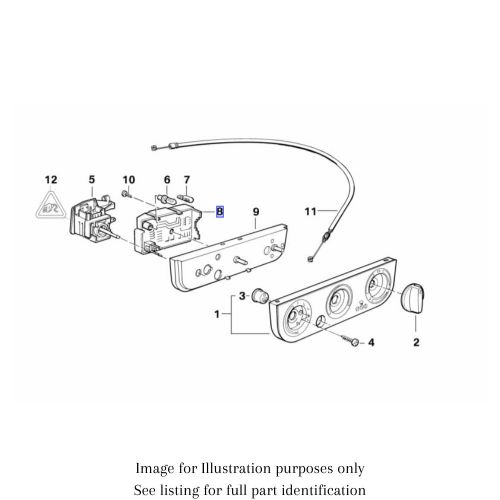 12
5
10
6
7
8
9
11
3
1
4
2

Image for Illustration purposes only
See listing for full part identification