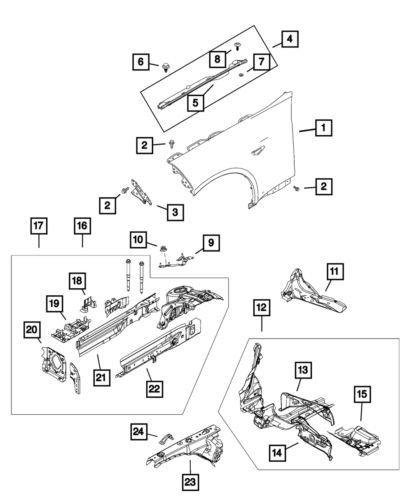 4
6
8
7
5
1
2
2
2
3
17
16
10
9
18
19
20
21
22
11
12
13
15
14
24
23