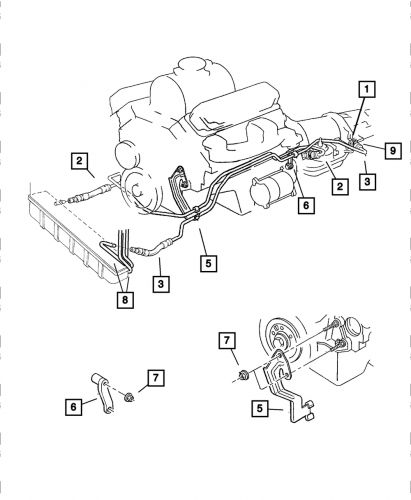 1
9
2
2
3
6
5
3
8
7
7
6
5