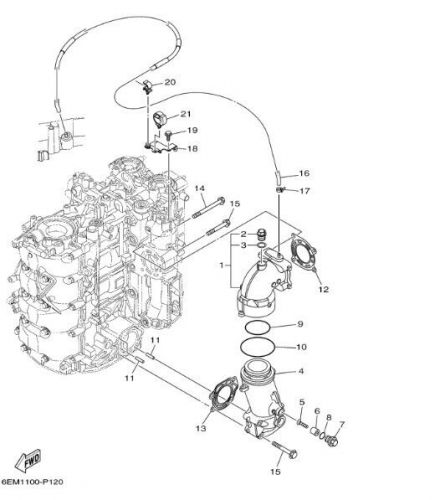 20
21
19
18
16
17
14
15
2
3
1
12
9
10
11
11
4
5
6
8
7
13
15
FWD
6EM1100-P120