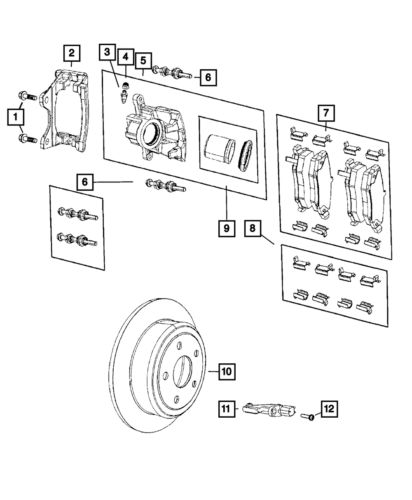 2
3
4
5
6
1
7
6
9
8
10
11
12