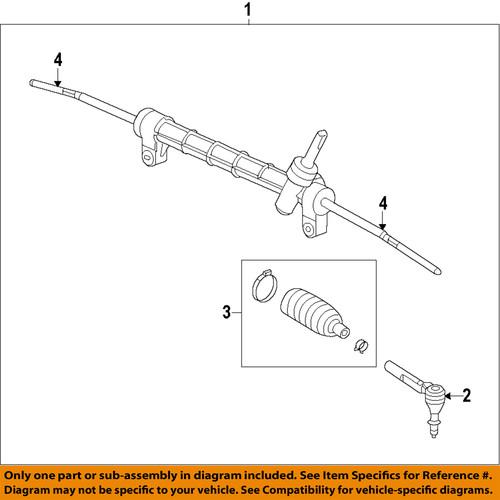 1

4

4

3

2

Only one part or sub-assembly in diagram included. See Item Specifics for Reference #. Diagram may not be specific to your vehicle. See Compatibility for vehicle-specific diagrams.