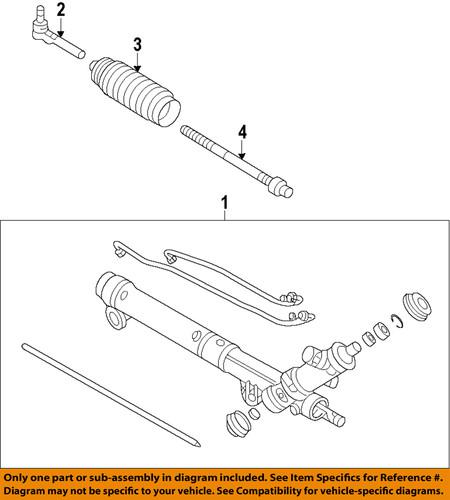 2

3

4

1

Only one part or sub-assembly in diagram included. See Item Specifics for Reference #. Diagram may not be specific to your vehicle. See Compatibility for vehicle-specific diagrams.