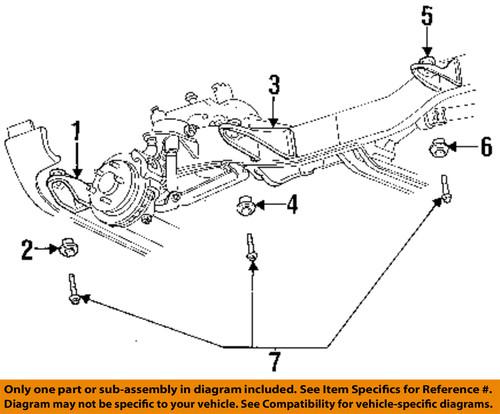 5
3
1
6
4
2
7

Only one part or sub-assembly in diagram included. See Item Specifics for Reference #.
Diagram may not be specific to your vehicle. See Compatibility for vehicle-specific diagrams.