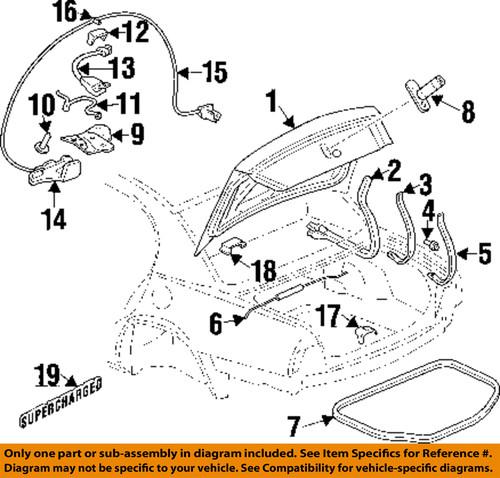 16
12
13
15
10
11
9
14
1
8
2
3
4
5
18
6
17
19
SUPERCHARGED
7

Only one part or sub-assembly in diagram included. See Item Specifics for Reference #. Diagram may not be specific to your vehicle. See Compatibility for vehicle-specific diagrams.