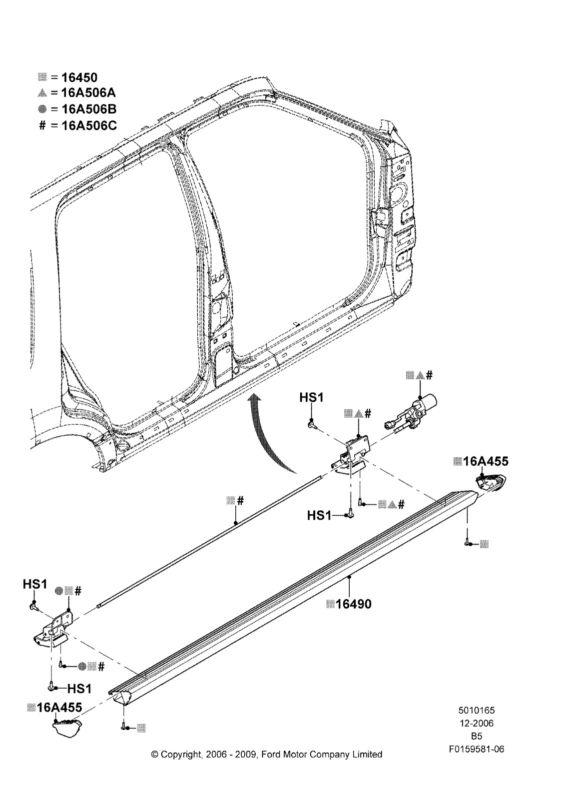 ■ = 16450
▲ = 16A506A
● = 16A506B
# = 16A506C

■▲#

HS1

■▲#

■16A455

■#

■▲#

HS1

■

HS1

●■#

■16490

●■#

HS1

■16A455

■

5010165
12-2006
B5
F0159581-06

© Copyright, 2006 - 2009, Ford Motor Company Limited