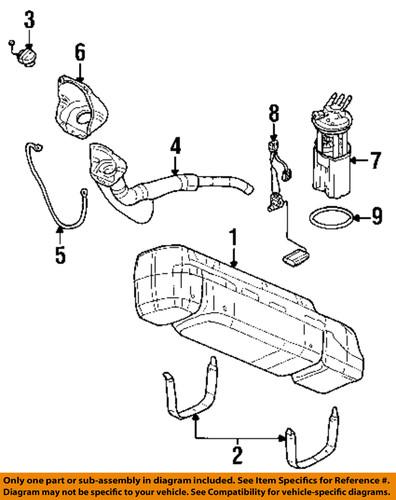 3
6
8
4
7
9
5
1
2

Only one part or sub-assembly in diagram included. See Item Specifics for Reference #. Diagram may not be specific to your vehicle. See Compatibility for vehicle-specific diagrams.